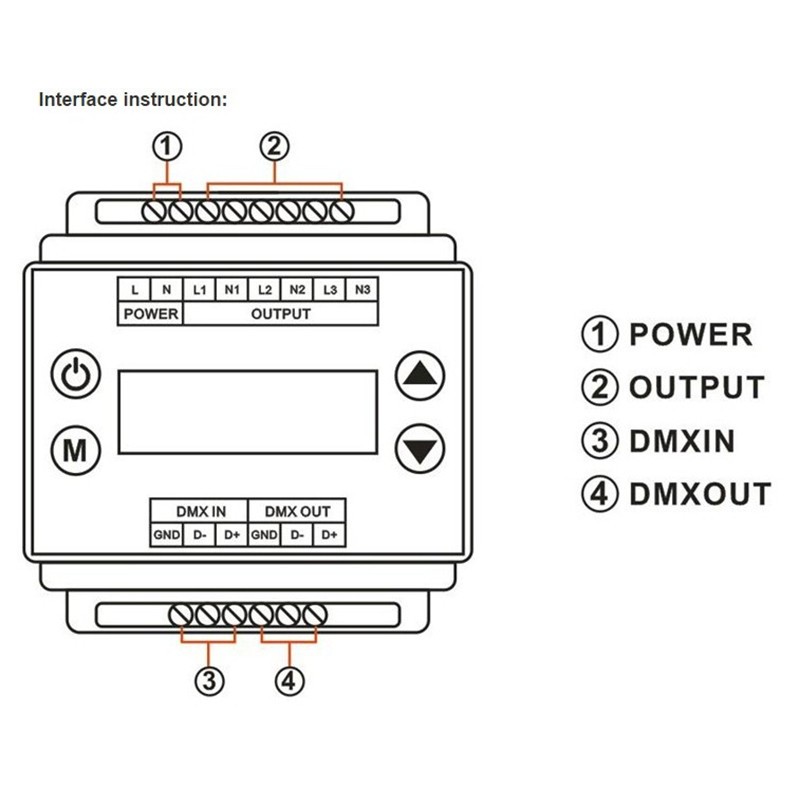 Interface instruction:

①

②

| L | N | L1 | N1 | L2 | N2 | L3 | N3 |
|---|---|---|---|---|---|---|---|
| POWER | | OUTPUT | | | | | |

M

| DMX IN | | | DMX OUT | | |
|---|---|---|---|---|---|
| GND | D- | D+ | GND | D- | D+ |

③

④

① POWER
② OUTPUT
③ DMXIN
④ DMXOUT